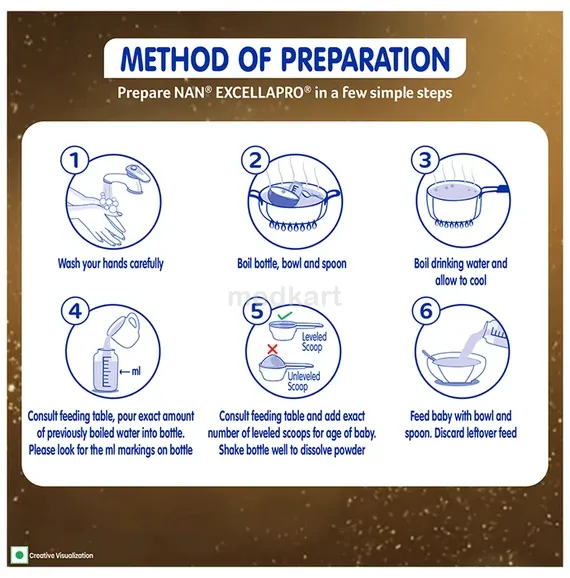 METHOD OF PREPARATION

Prepare NAN® EXCELLAPRO® in a few simple steps

1

Wash your hands carefully

2

Boil bottle, bowl and spoon

3

Boil drinking water and allow to cool

medkart

4

← ml

Consult feeding table, pour exact amount of previously boiled water into bottle. Please look for the ml markings on bottle

5

Leveled Scoop

Unleveled Scoop

Consult feeding table and add exact number of leveled scoops for age of baby. Shake bottle well to dissolve powder

6

Feed baby with bowl and spoon. Discard leftover feed

Creative Visualization